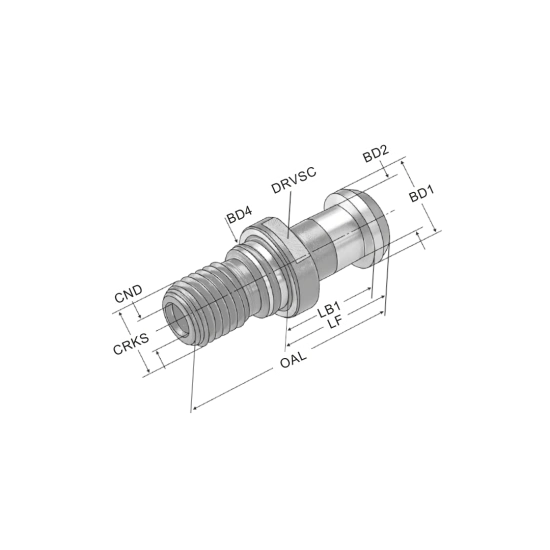 BD2
DRVSC
BD1
BD4
CND
CRKS
LB1
LF
OAL