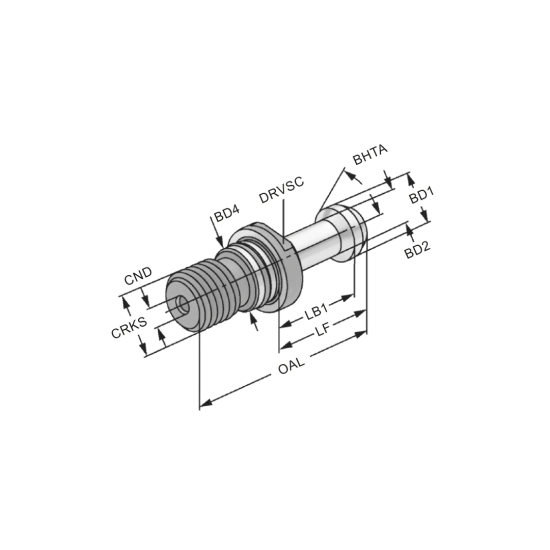 BHTA
DRVSC
BD1
BD4
BD2
CND
CRKS
LB1
LF
OAL