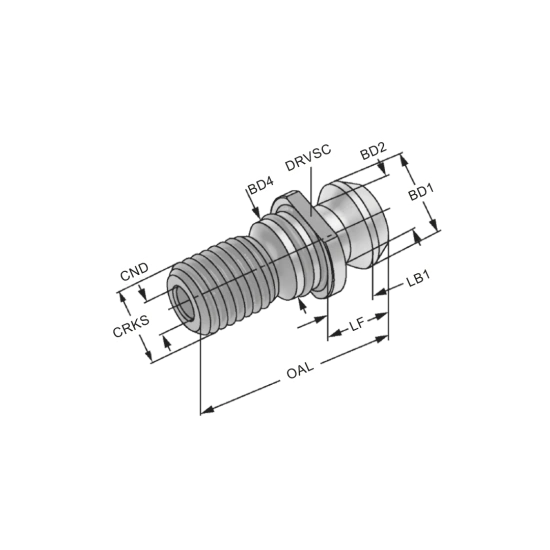 DRVSC
BD2
BD4
BD1
CND
LB1
CRKS
LF
OAL