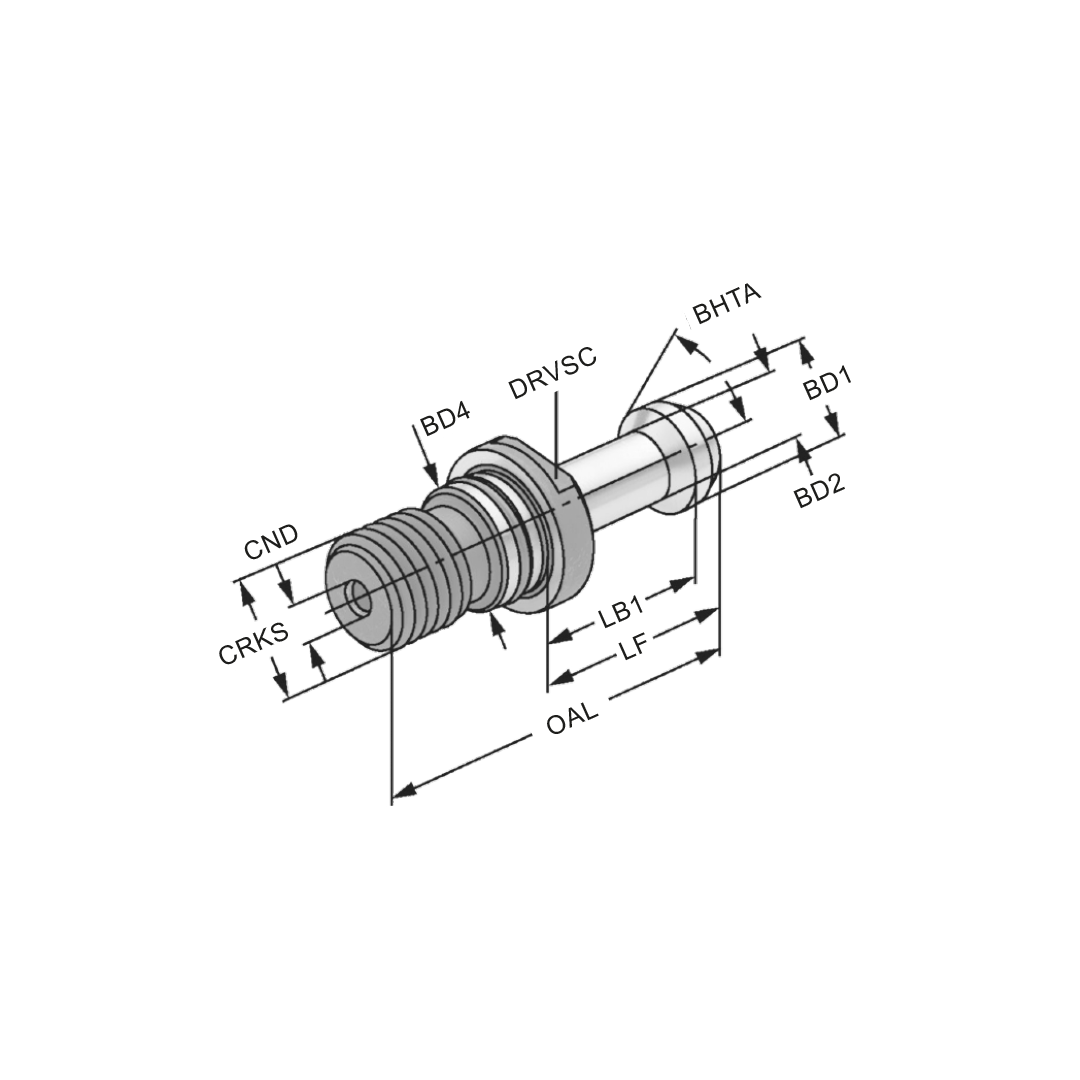 BHTA
DRVSC
BD1
BD4
BD2
CND
CRKS
LB1
LF
OAL