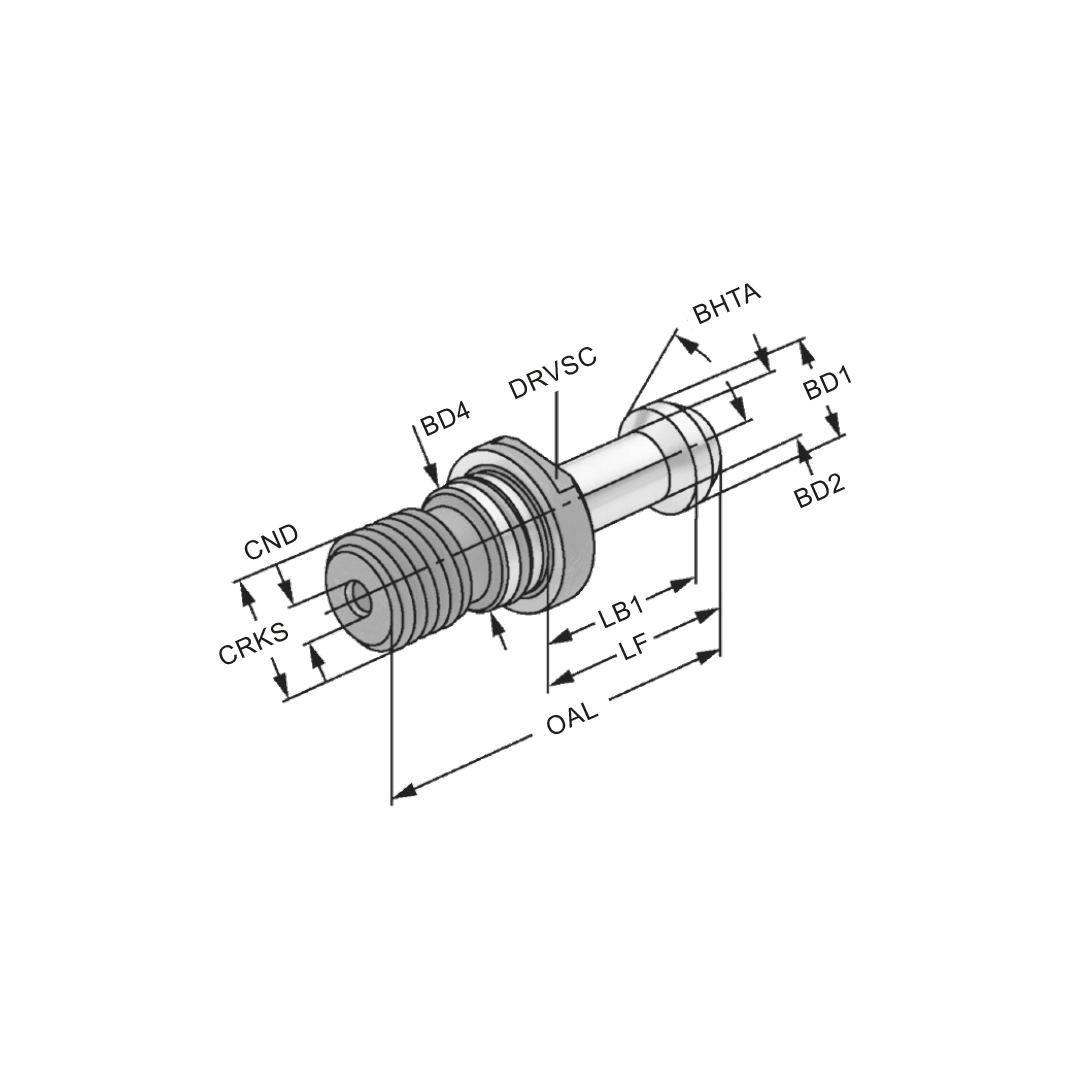 BHTA
DRVSC
BD1
BD4
BD2
CND
CRKS
LB1
LF
OAL